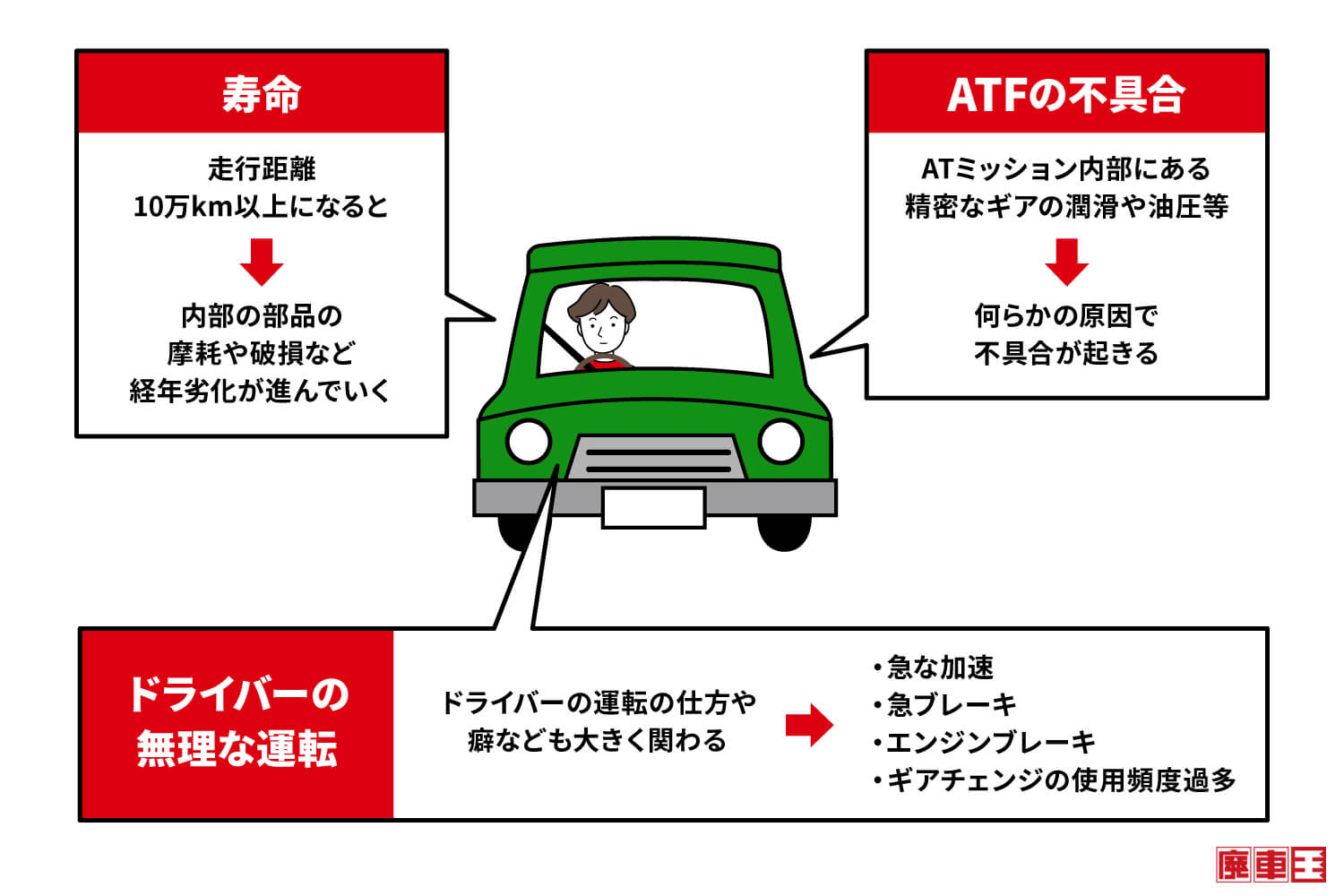 寿命

走行距離
10万km以上になると

内部の部品の
摩耗や破損など
経年劣化が進んでいく

ATFの不具合

ATミッション内部にある
精密なギアの潤滑や油圧等

何らかの原因で
不具合が起きる

ドライバーの
無理な運転

ドライバーの運転の仕方や
癖なども大きく関わる

・急な加速
・急ブレーキ
・エンジンブレーキ
・ギアチェンジの使用頻度過多

廃車王