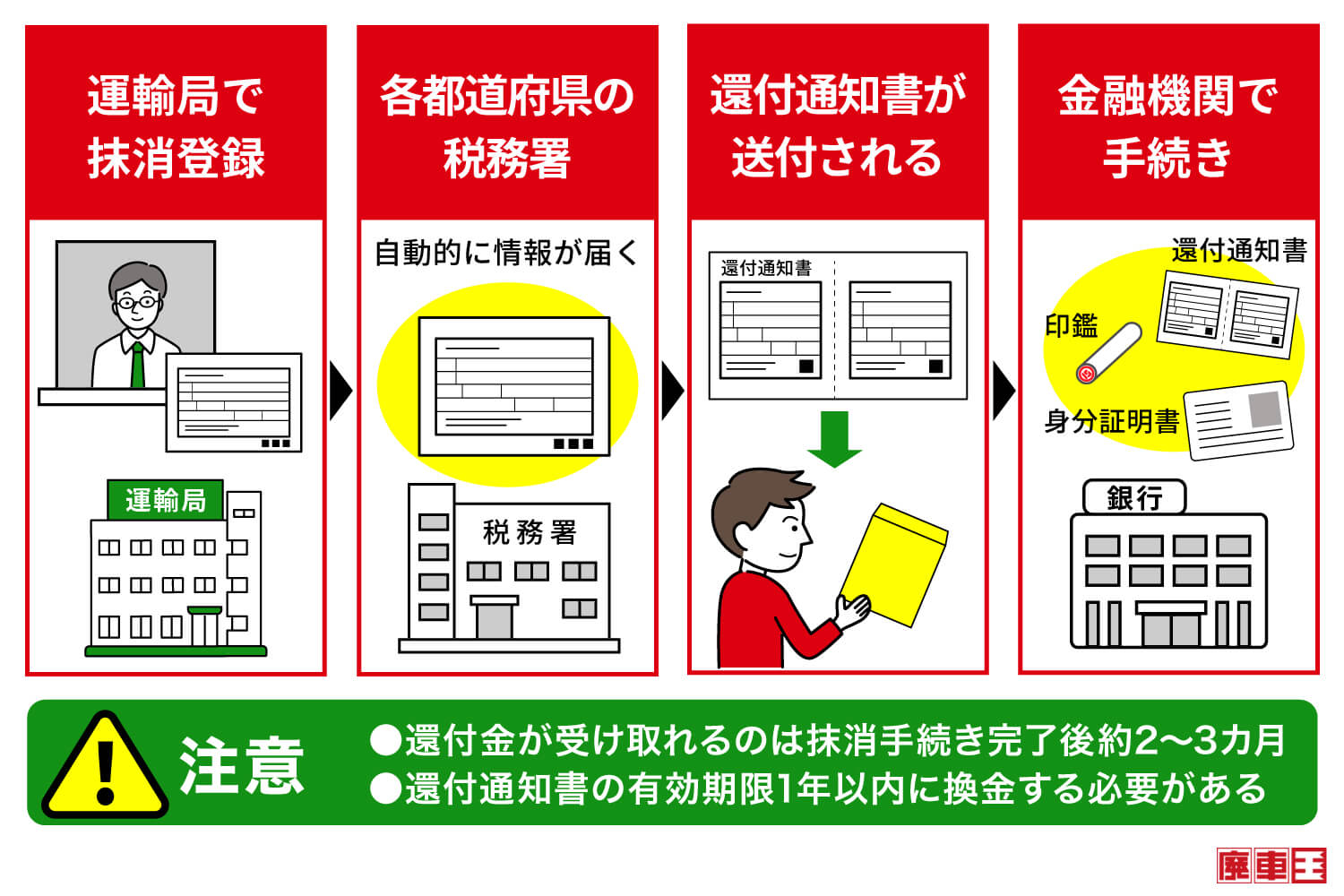 運輸局で抹消登録

運輸局

各都道府県の税務署

自動的に情報が届く

税務署

還付通知書が送付される

還付通知書

金融機関で手続き

還付通知書

印鑑

身分証明書

銀行

注意

●還付金が受け取れるのは抹消手続き完了後約2〜3カ月
●還付通知書の有効期限1年以内に換金する必要がある

廃車王